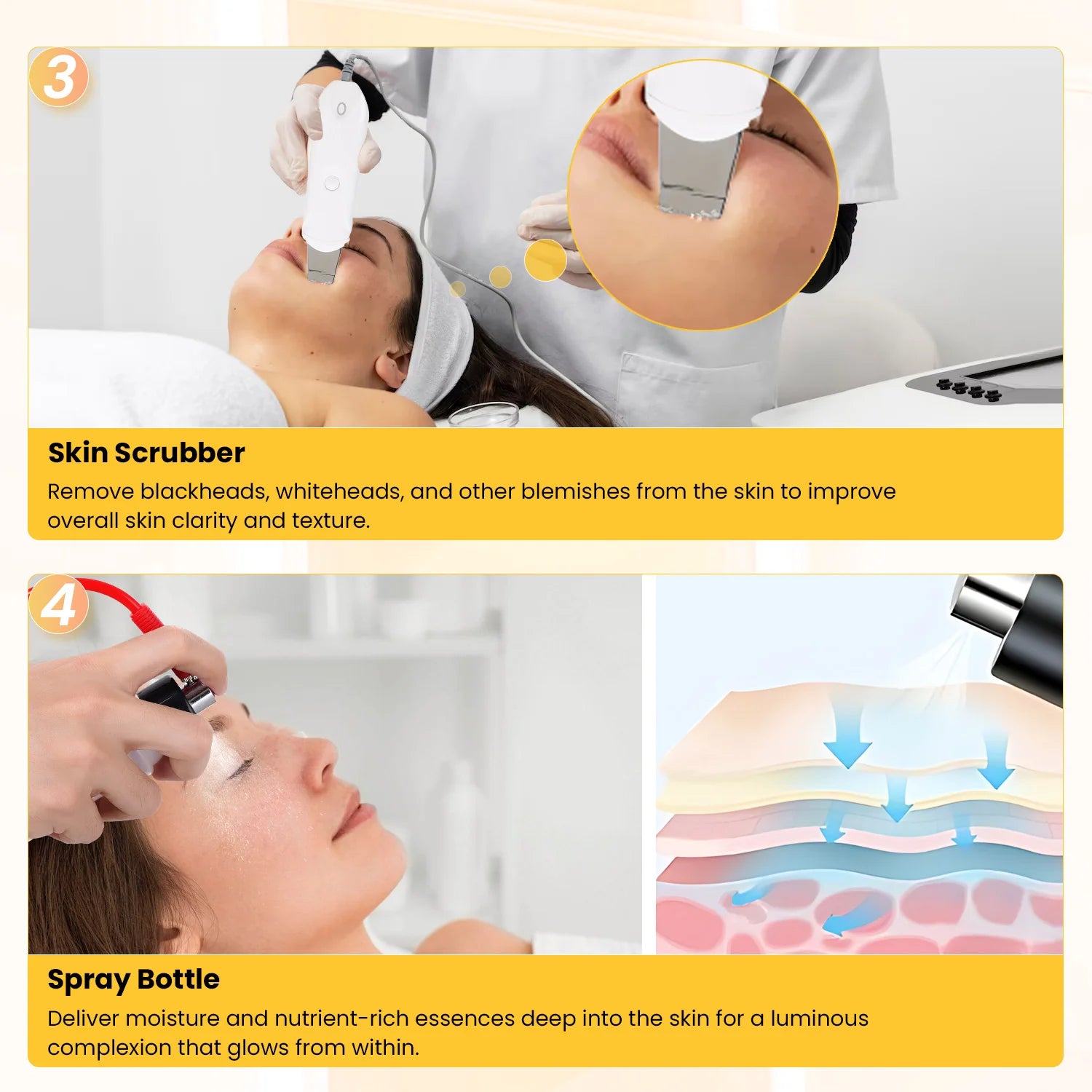 3

Skin Scrubber

Remove blackheads, whiteheads, and other blemishes from the skin to improve overall skin clarity and texture.

4

Spray Bottle

Deliver moisture and nutrient-rich essences deep into the skin for a luminous complexion that glows from within.